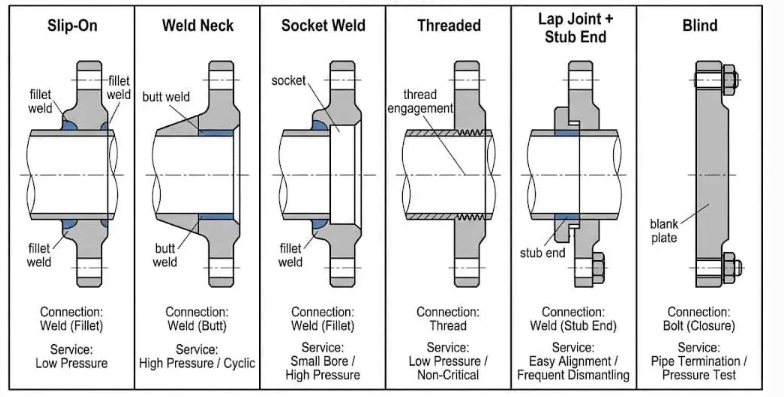 Slip-On

fillet weld

fillet weld

fillet weld

Connection: Weld (Fillet)

Service: Low Pressure

Weld Neck

butt weld

butt weld

Connection: Weld (Butt)

Service: High Pressure / Cyclic

Socket Weld

socket

fillet weld

Connection: Weld (Fillet)

Service: Small Bore / High Pressure

Threaded

thread engagement

Connection: Thread

Service: Low Pressure / Non-Critical

Lap Joint + Stub End

stub end

Connection: Weld (Stub End)

Service: Easy Alignment / Frequent Dismantling

Blind

blank plate

Connection: Bolt (Closure)

Service: Pipe Termination / Pressure Test